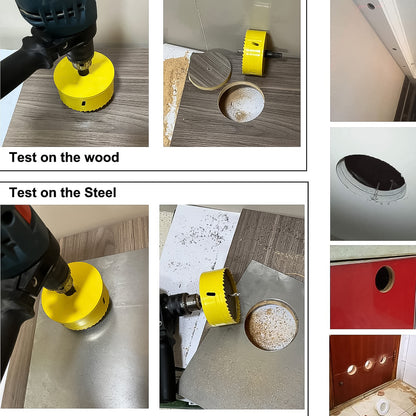 Test on the wood

Test on the Steel